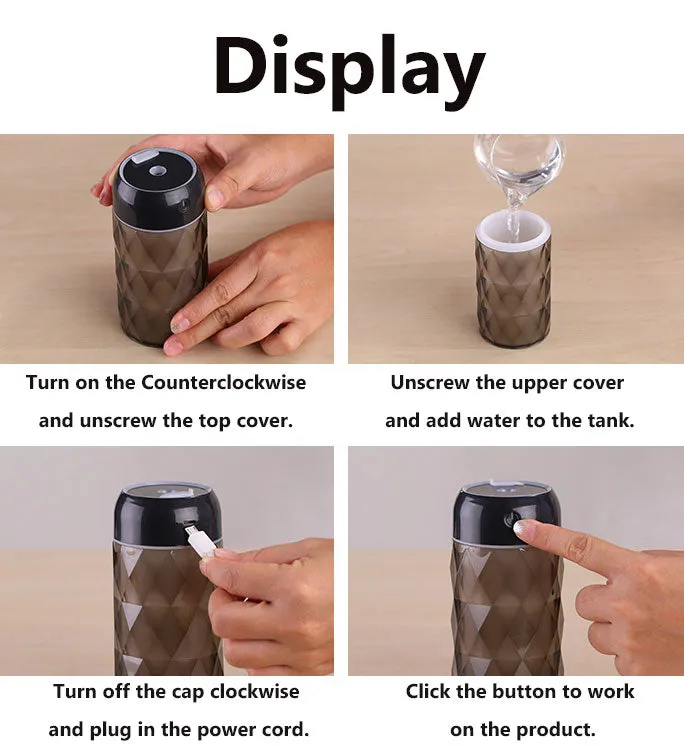 Display

Turn on the Counterclockwise and unscrew the top cover.

Unscrew the upper cover and add water to the tank.

Turn off the cap clockwise and plug in the power cord.

Click the button to work on the product.