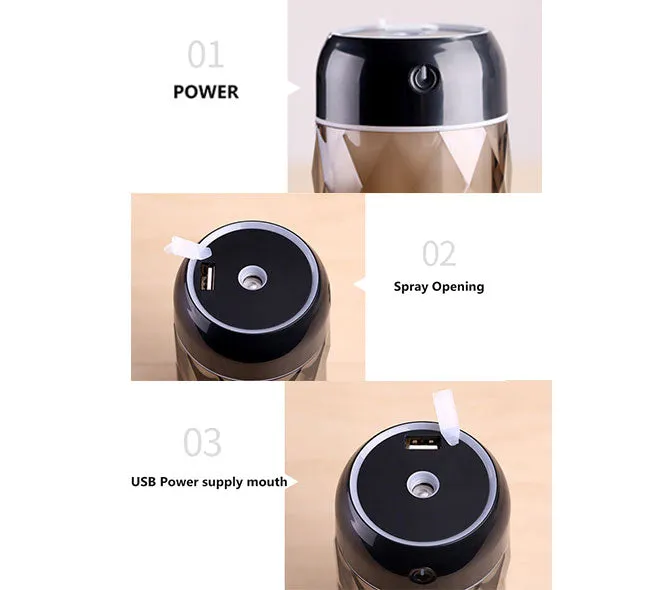 01
POWER

02
Spray Opening

03
USB Power supply mouth