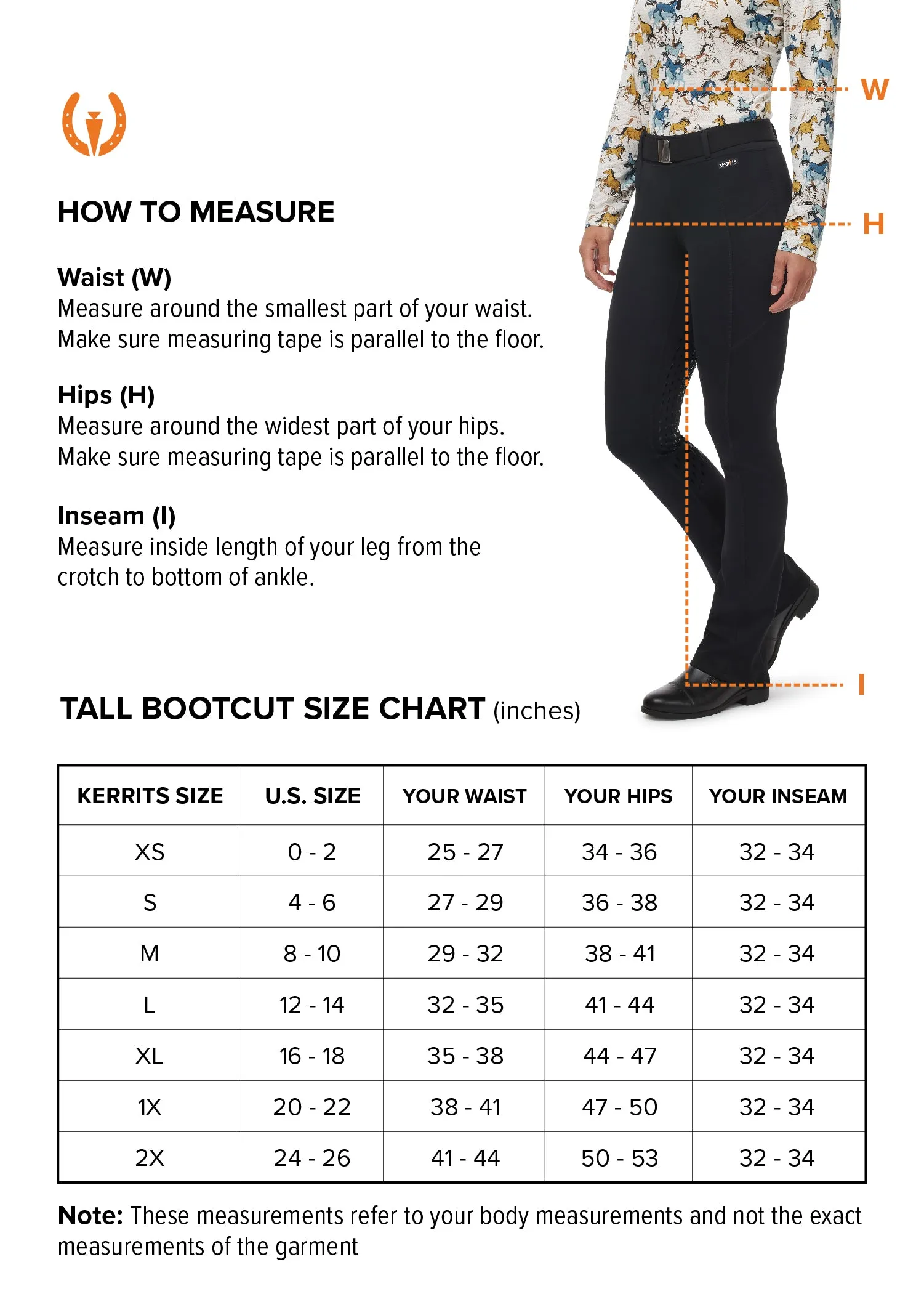 HOW TO MEASURE

Waist (W)
Measure around the smallest part of your waist. Make sure measuring tape is parallel to the floor.

Hips (H)
Measure around the widest part of your hips. Make sure measuring tape is parallel to the floor.

Inseam (I)
Measure inside length of your leg from the crotch to bottom of ankle.

W

KERRITS

H

I

TALL BOOTCUT SIZE CHART (inches)

| KERRITS SIZE | U.S. SIZE | YOUR WAIST | YOUR HIPS | YOUR INSEAM |
|---|---|---|---|---|
| XS | 0 - 2 | 25 - 27 | 34 - 36 | 32 - 34 |
| S | 4 - 6 | 27 - 29 | 36 - 38 | 32 - 34 |
| M | 8 - 10 | 29 - 32 | 38 - 41 | 32 - 34 |
| L | 12 - 14 | 32 - 35 | 41 - 44 | 32 - 34 |
| XL | 16 - 18 | 35 - 38 | 44 - 47 | 32 - 34 |
| 1X | 20 - 22 | 38 - 41 | 47 - 50 | 32 - 34 |
| 2X | 24 - 26 | 41 - 44 | 50 - 53 | 32 - 34 |

Note: These measurements refer to your body measurements and not the exact measurements of the garment