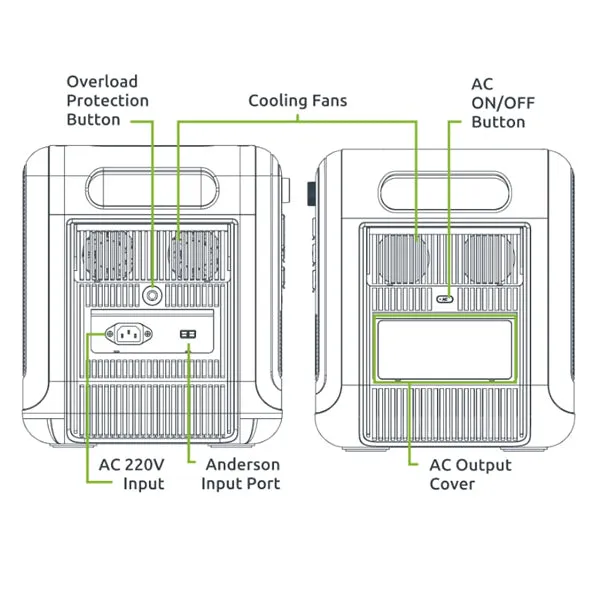 Overload Protection Button

Cooling Fans

AC ON/OFF Button

AC

AC 220V Input

Anderson Input Port

AC Output Cover